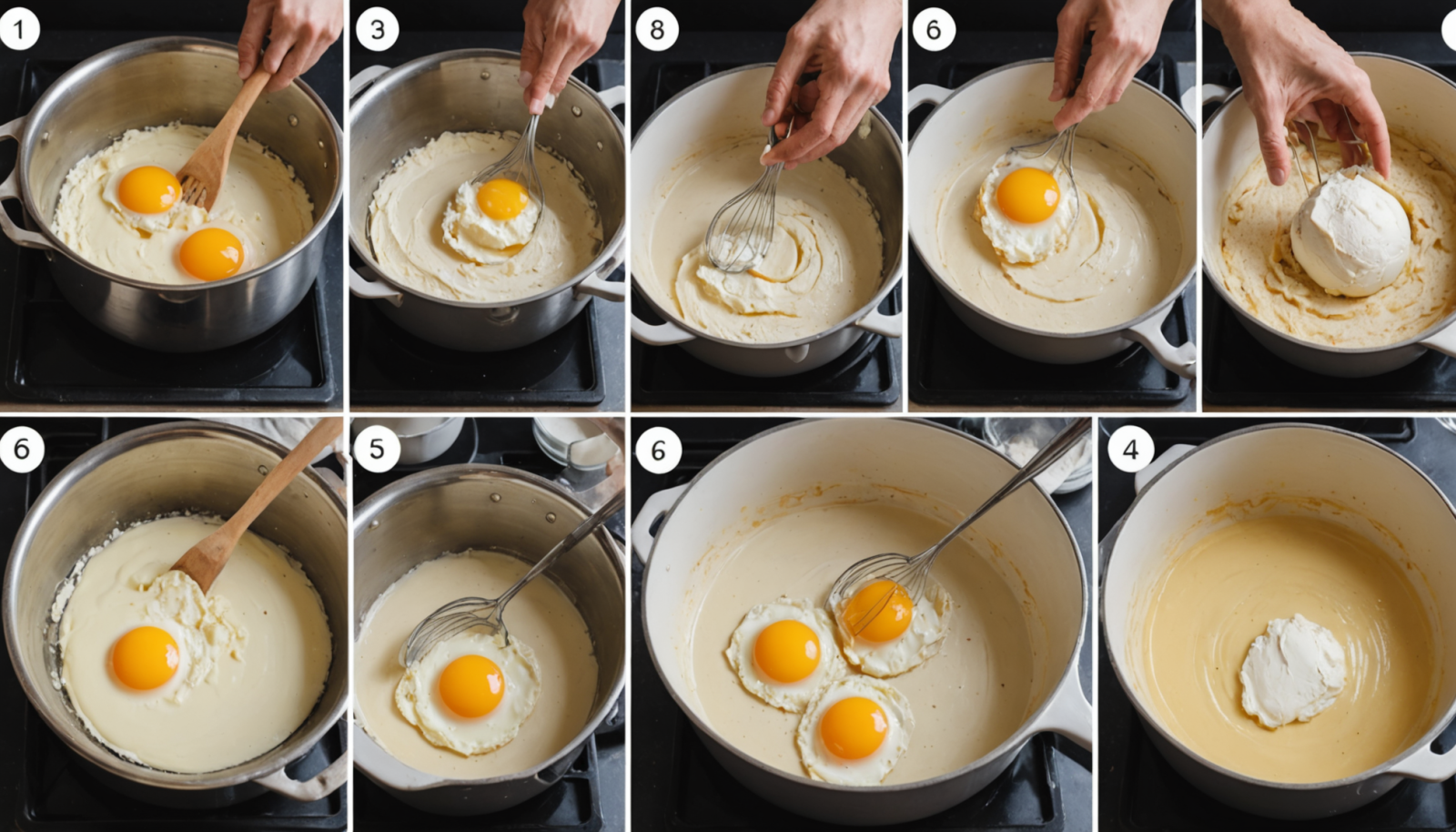 1 3 8 6

6 5 6 4